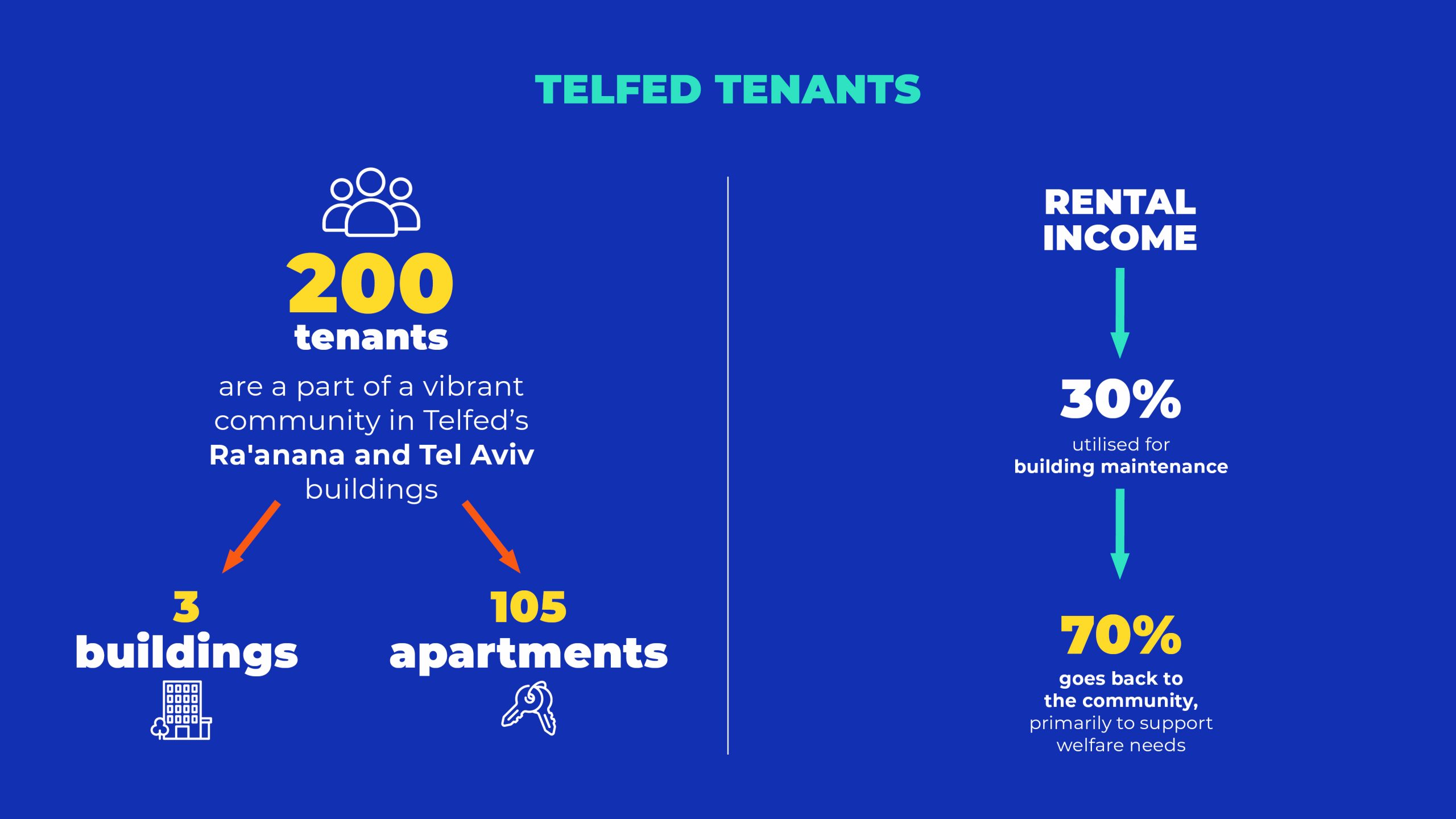 TELFED TENANTS

200
tenants
are a part of a vibrant community in Telfed's Ra'anana and Tel Aviv buildings

3
buildings

105
apartments

RENTAL INCOME

30%
utilised for building maintenance

70%
goes back to the community, primarily to support welfare needs